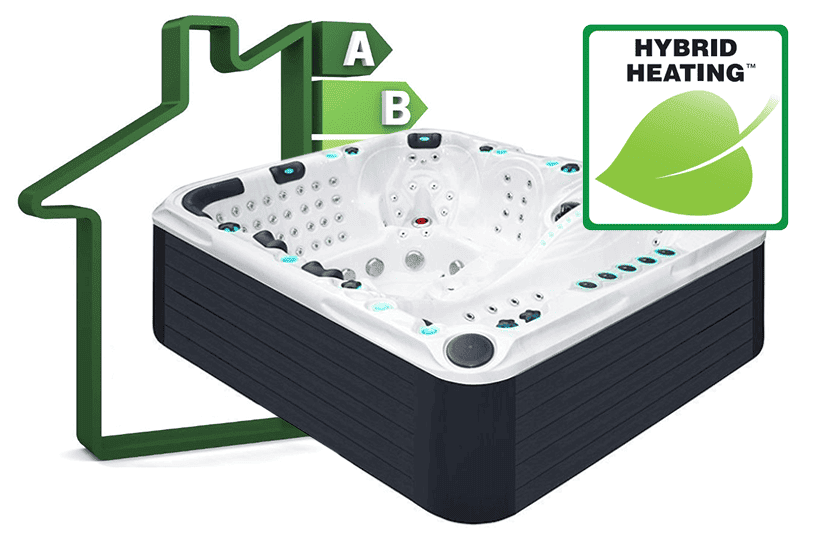 A
B
HYBRID HEATING™